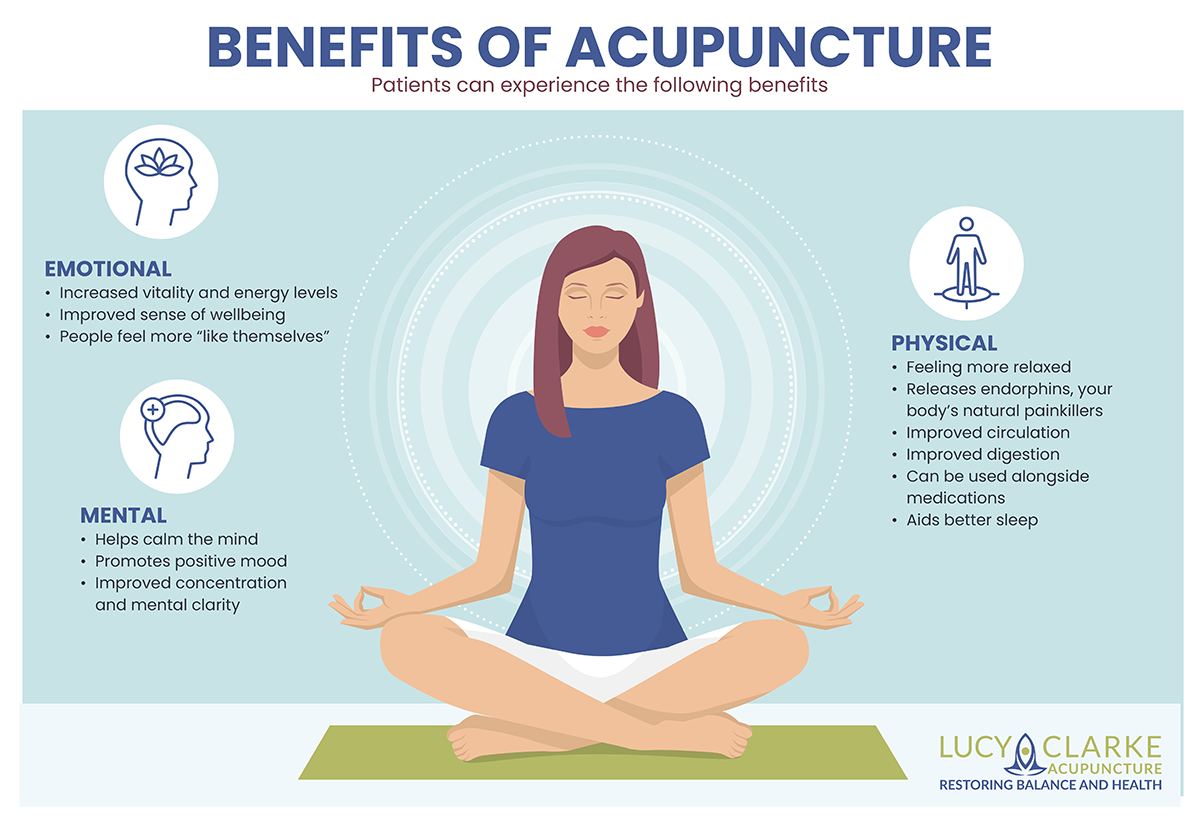 BENEFITS OF ACUPUNCTURE

Patients can experience the following benefits

EMOTIONAL
• Increased vitality and energy levels
• Improved sense of wellbeing
• People feel more "like themselves"

MENTAL
• Helps calm the mind
• Promotes positive mood
• Improved concentration and mental clarity

PHYSICAL
• Feeling more relaxed
• Releases endorphins, your body's natural painkillers
• Improved circulation
• Improved digestion
• Can be used alongside medications
• Aids better sleep

LUCY CLARKE
ACUPUNCTURE
RESTORING BALANCE AND HEALTH